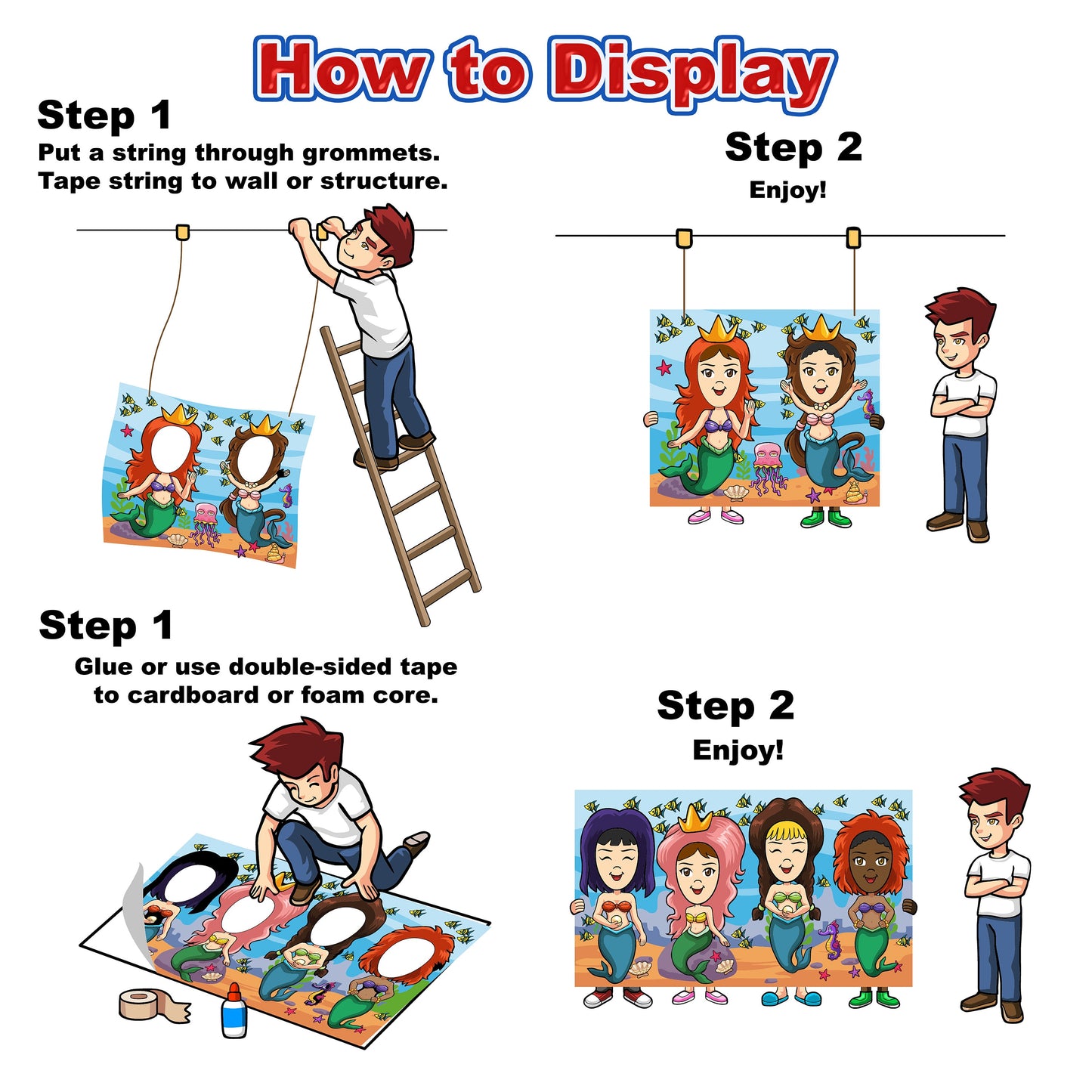 How to Display

Step 1
Put a string through grommets.
Tape string to wall or structure.

Step 2
Enjoy!

Step 1
Glue or use double-sided tape to cardboard or foam core.

Step 2
Enjoy!