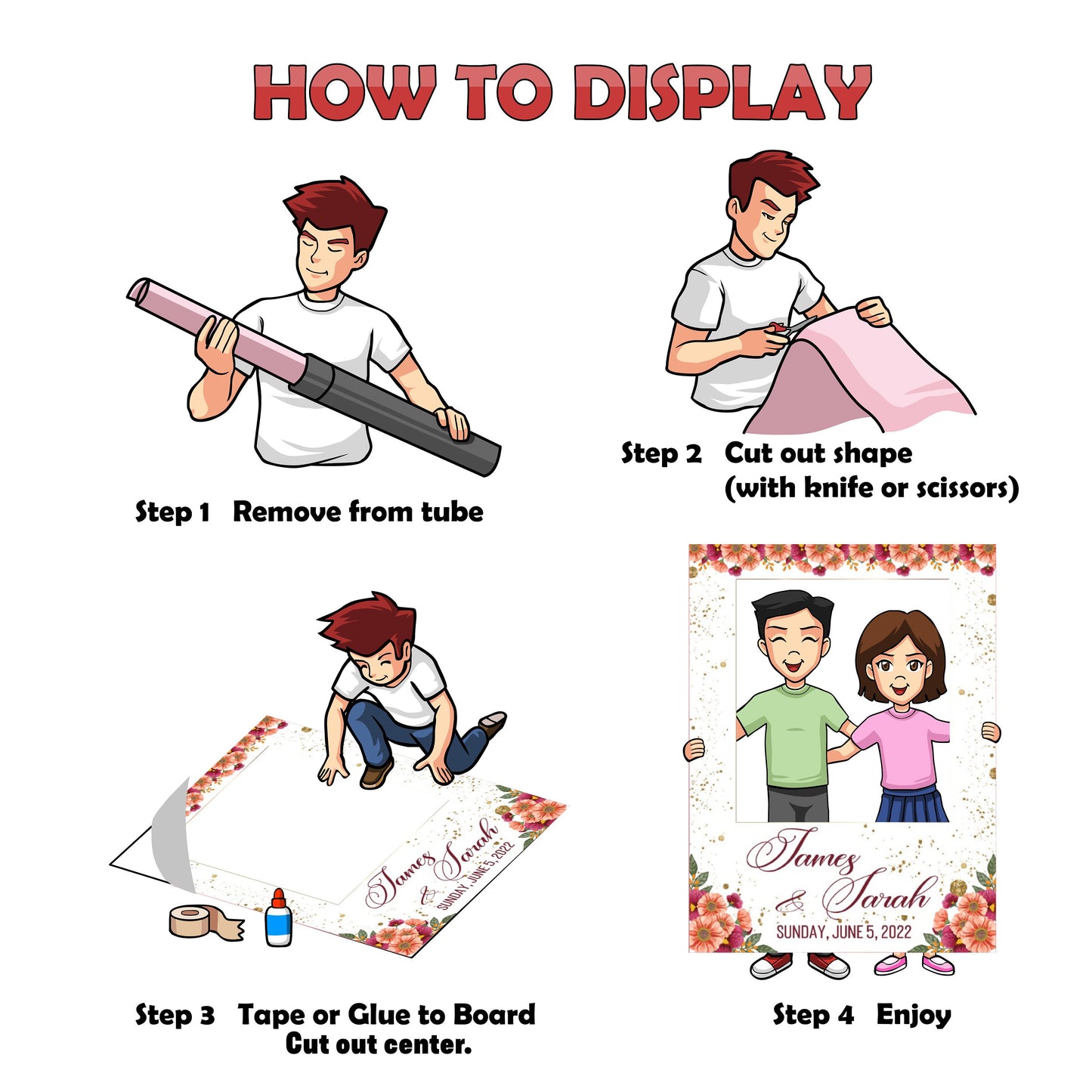 HOW TO DISPLAY

Step 1 Remove from tube

Step 2 Cut out shape (with knife or scissors)

James & Sarah
SUNDAY, JUNE 5, 2022

Step 3 Tape or Glue to Board
Cut out center.

James & Sarah
SUNDAY, JUNE 5, 2022

Step 4 Enjoy