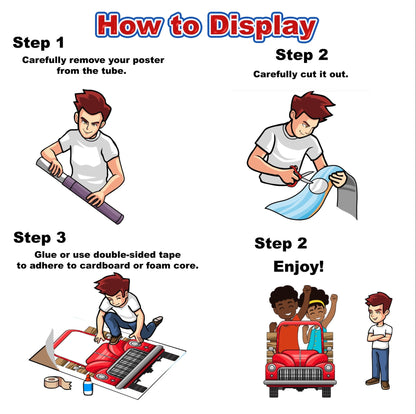 How to Display

Step 1

Carefully remove your poster from the tube.

Step 2

Carefully cut it out.

Step 3

Glue or use double-sided tape to adhere to cardboard or foam core.

Step 2

Enjoy!