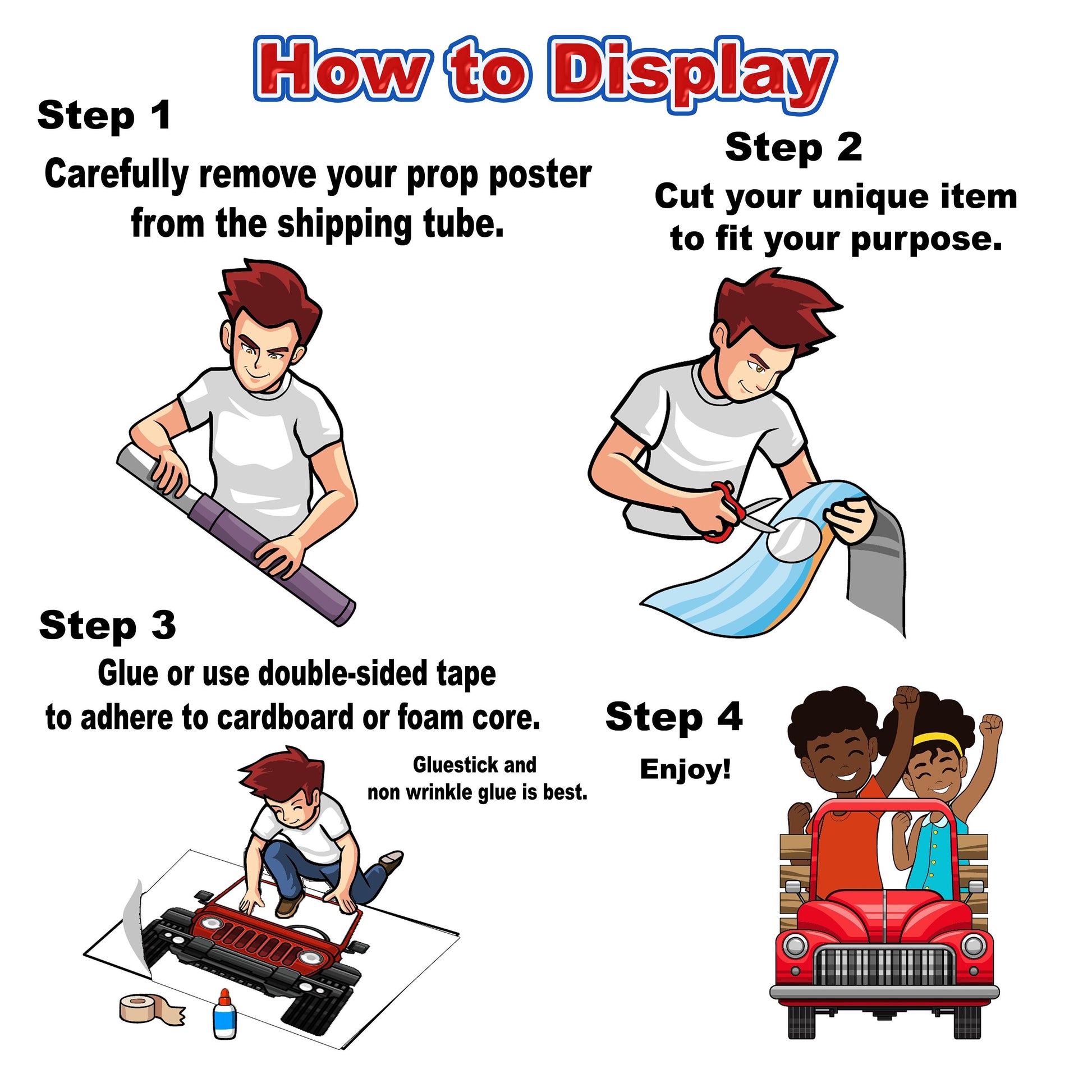 How to Display

Step 1

Carefully remove your prop poster from the shipping tube.

Step 2

Cut your unique item to fit your purpose.

Step 3

Glue or use double-sided tape to adhere to cardboard or foam core.

Gluestick and non wrinkle glue is best.

Step 4

Enjoy!