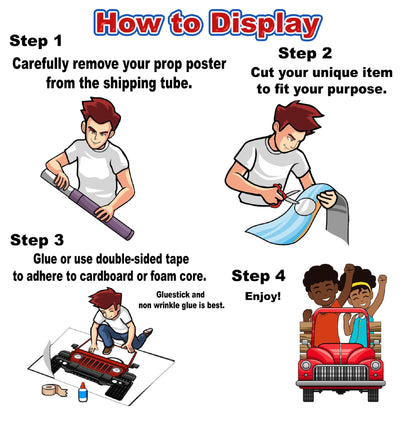 How to Display

Step 1
Carefully remove your prop poster from the shipping tube.

Step 2
Cut your unique item to fit your purpose.

Step 3
Glue or use double-sided tape to adhere to cardboard or foam core.

Gluestick and non wrinkle glue is best.

Step 4
Enjoy!